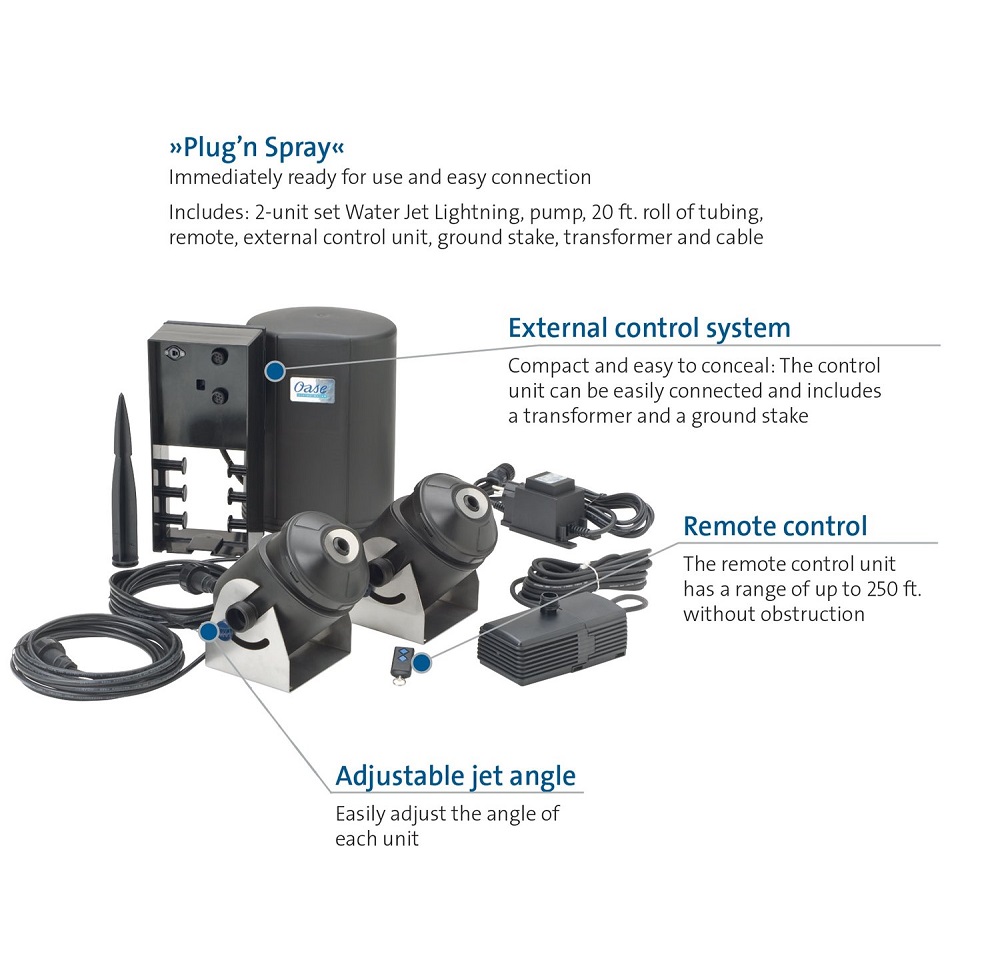 »Plug'n Spray«
Immediately ready for use and easy connection

Includes: 2-unit set Water Jet Lightning, pump, 20 ft. roll of tubing, remote, external control unit, ground stake, transformer and cable

External control system
Compact and easy to conceal: The control unit can be easily connected and includes a transformer and a ground stake

Oase

Remote control
The remote control unit has a range of up to 250 ft. without obstruction

Adjustable jet angle
Easily adjust the angle of each unit